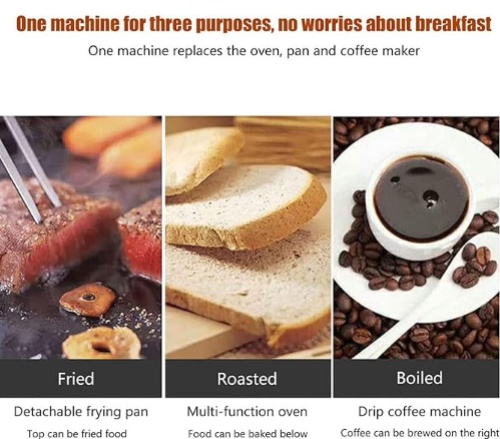 One machine for three purposes, no worries about breakfast

One machine replaces the oven, pan and coffee maker

Fried

Detachable frying pan

Top can be fried food

Roasted

Multi-function oven

Food can be baked below

Boiled

Drip coffee machine

Coffee can be brewed on the right